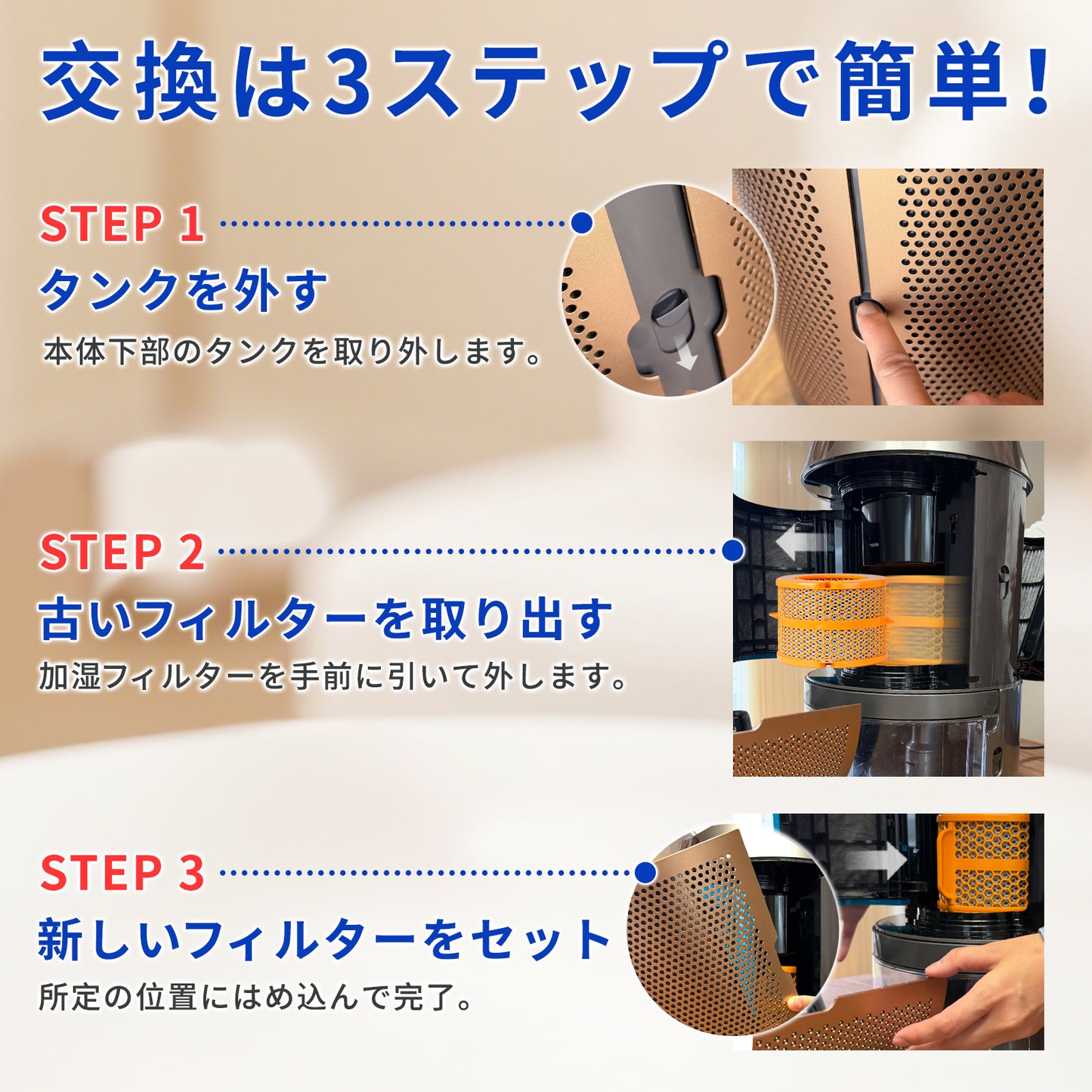 交換は3ステップで簡単!

STEP 1
タンクを外す
本体下部のタンクを取り外します。

STEP 2
古いフィルターを取り出す
加湿フィルターを手前に引いて外します。

STEP 3
新しいフィルターをセット
所定の位置にはめ込んで完了。