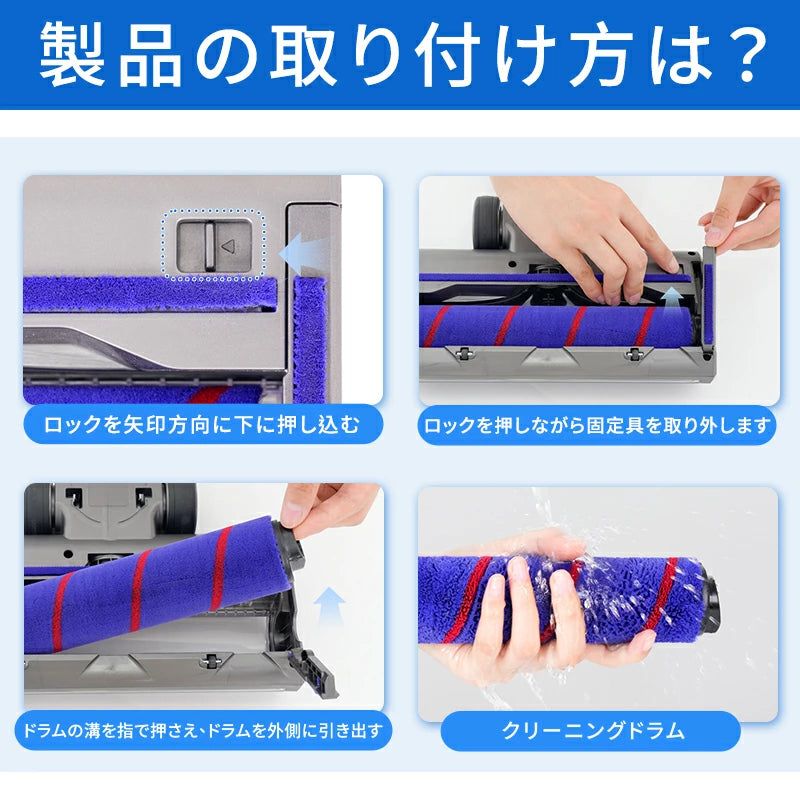 製品の取り付け方は？

ロックを矢印方向に下に押し込む

ロックを押しながら固定具を取り外します

ドラムの溝を指で押さえ、ドラムを外側に引き出す

クリーニングドラム