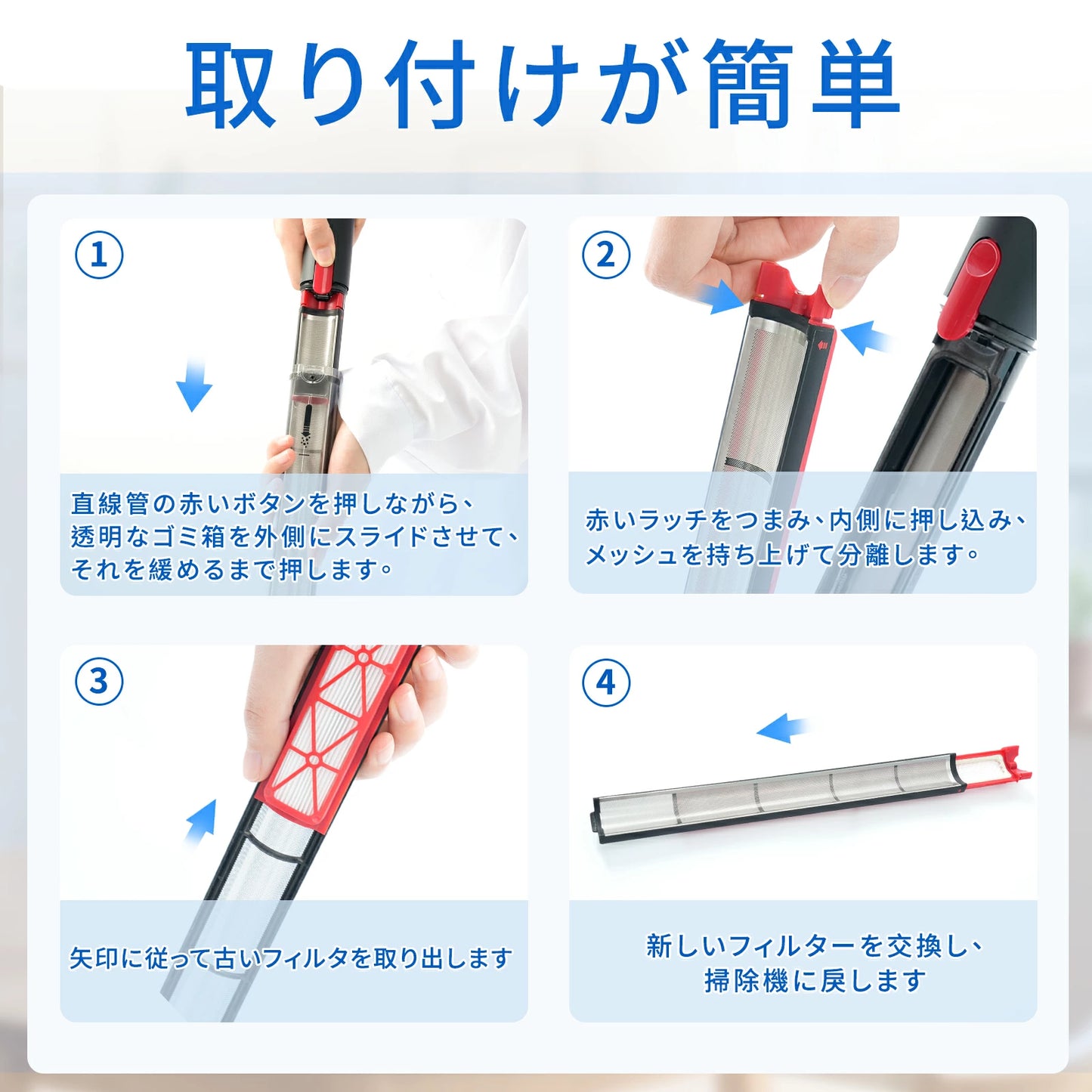 取り付けが簡単

①

直線管の赤いボタンを押しながら、透明なゴミ箱を外側にスライドさせて、それを緩めるまで押します。

②

赤いラッチをつまみ、内側に押し込み、メッシュを持ち上げて分離します。

③

矢印に従って古いフィルタを取り出します

④

新しいフィルターを交換し、掃除機に戻します