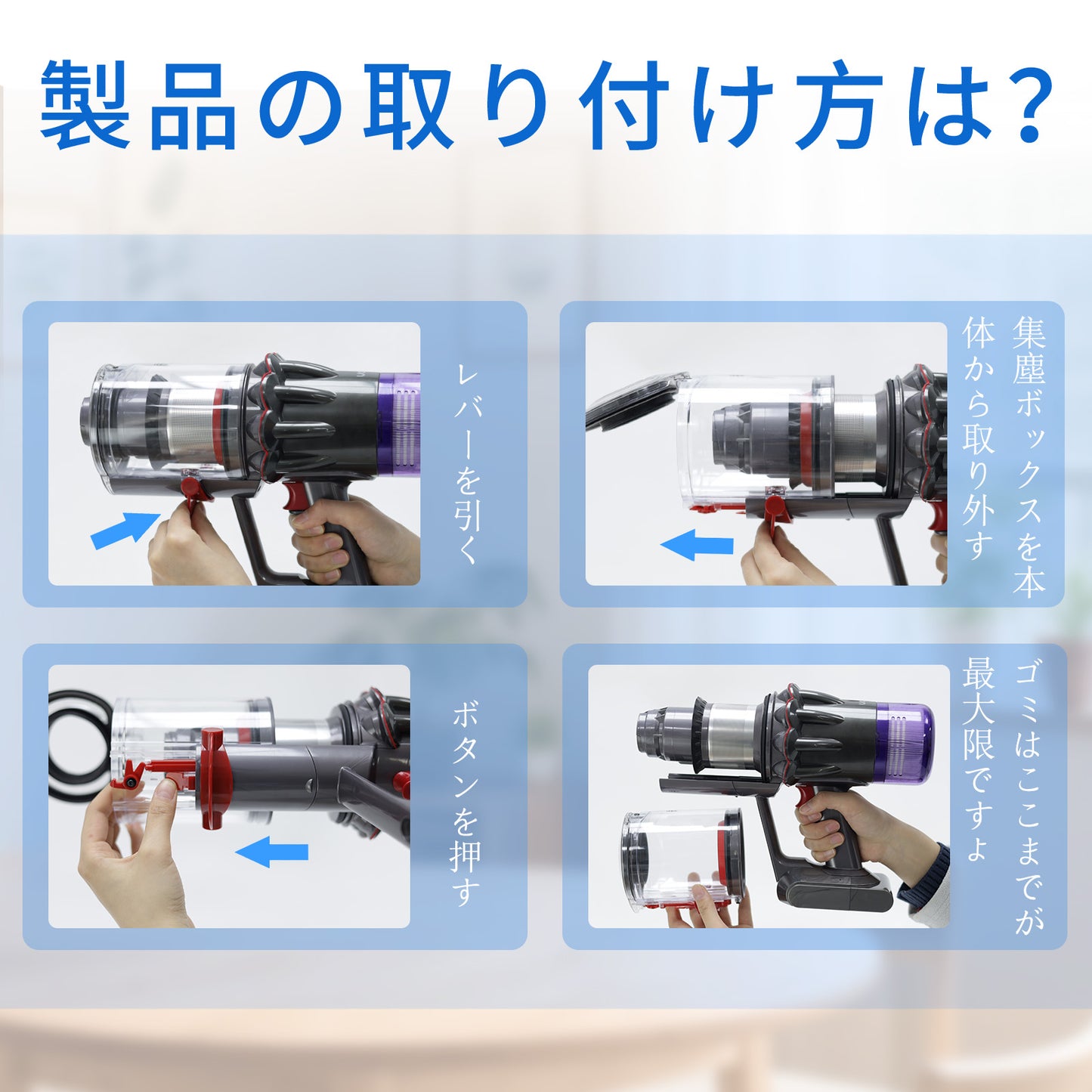 製品の取り付け方は?

レバーを引く

集塵ボックスを本体から取り外す

ボタンを押す

ゴミはここまでが最大限ですよ