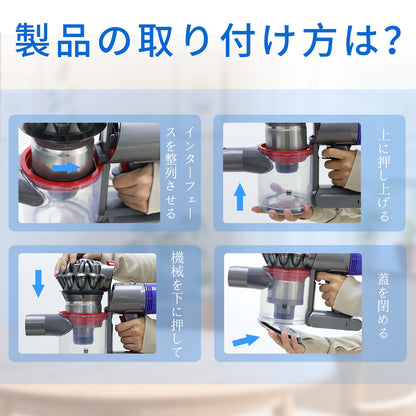 製品の取り付け方は?

インターフェースを整列させる

上に押し上げる

機械を下に押して

蓋を閉める